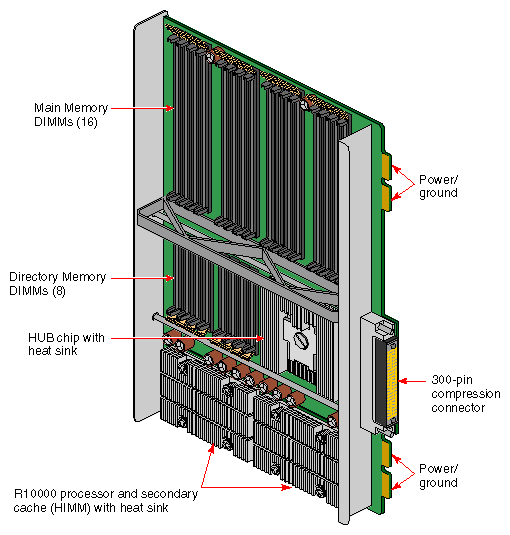 Main Memory DIMMs (16)

Power/ ground

Directory Memory DIMMs (8)

HUB chip with heat sink

300-pin compression connector

Power/ ground

R10000 processor and secondary cache (HIMM) with heat sink