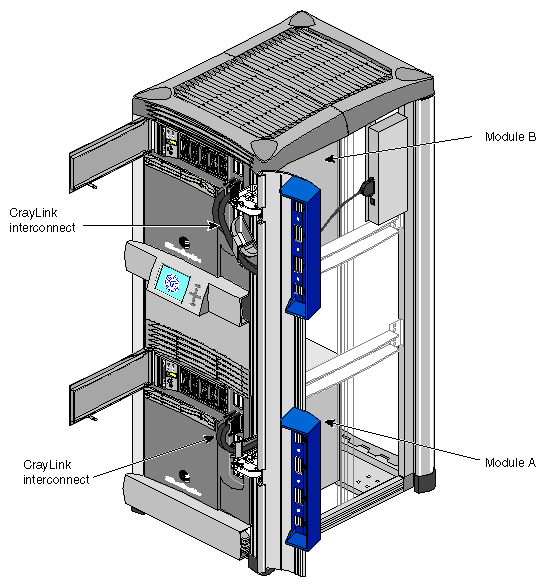 Module B

CrayLink interconnect

CrayLink interconnect

Module A